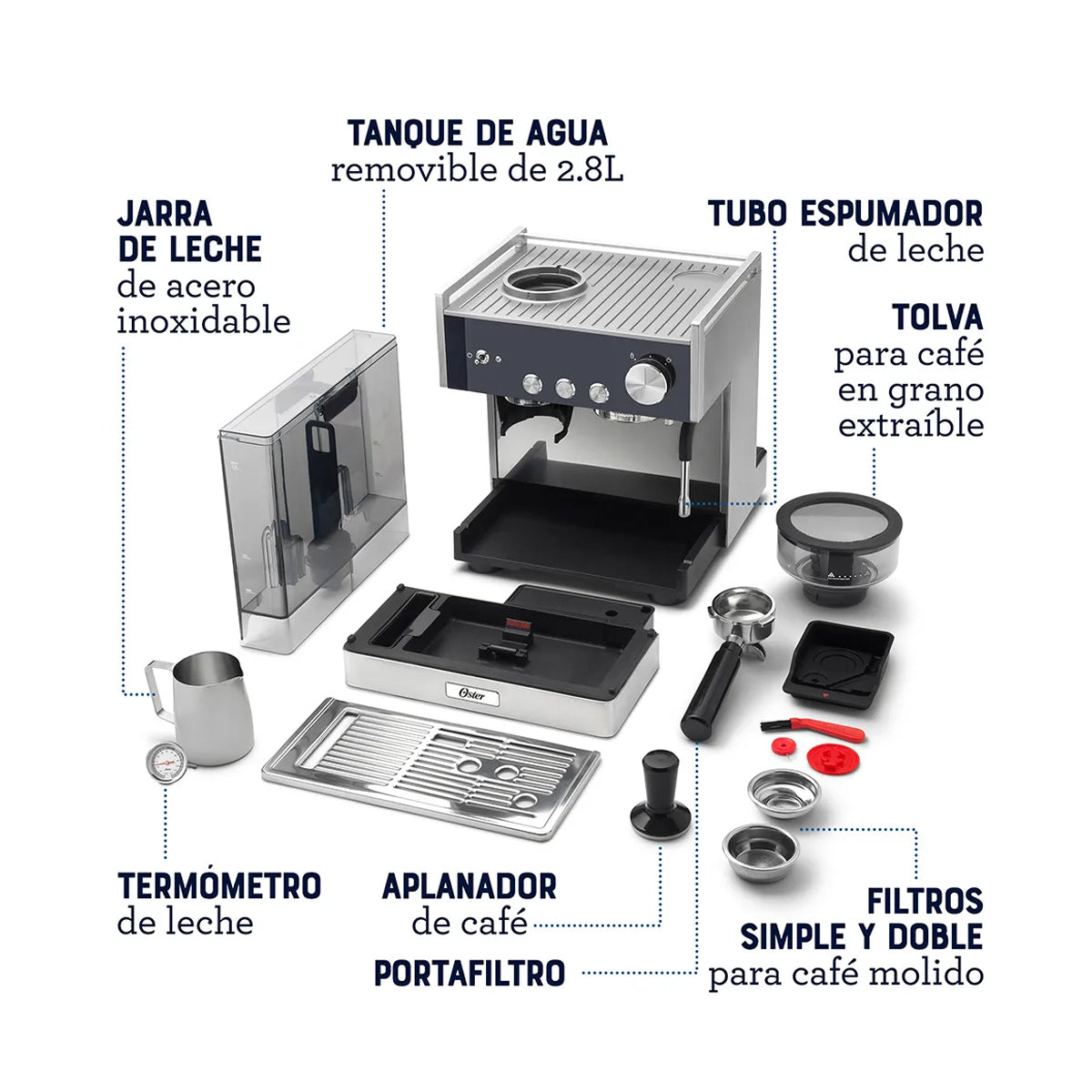 TANQUE DE AGUA
removible de 2.8L

JARRA
DE LECHE
de acero
inoxidable

TUBO ESPUMADOR
de leche

TOLVA
para café
en grano
extraíble

Oster

TERMÓMETRO
de leche

APLANADOR
de café

PORTAFILTRO

FILTROS
SIMPLE Y DOBLE
para café molido