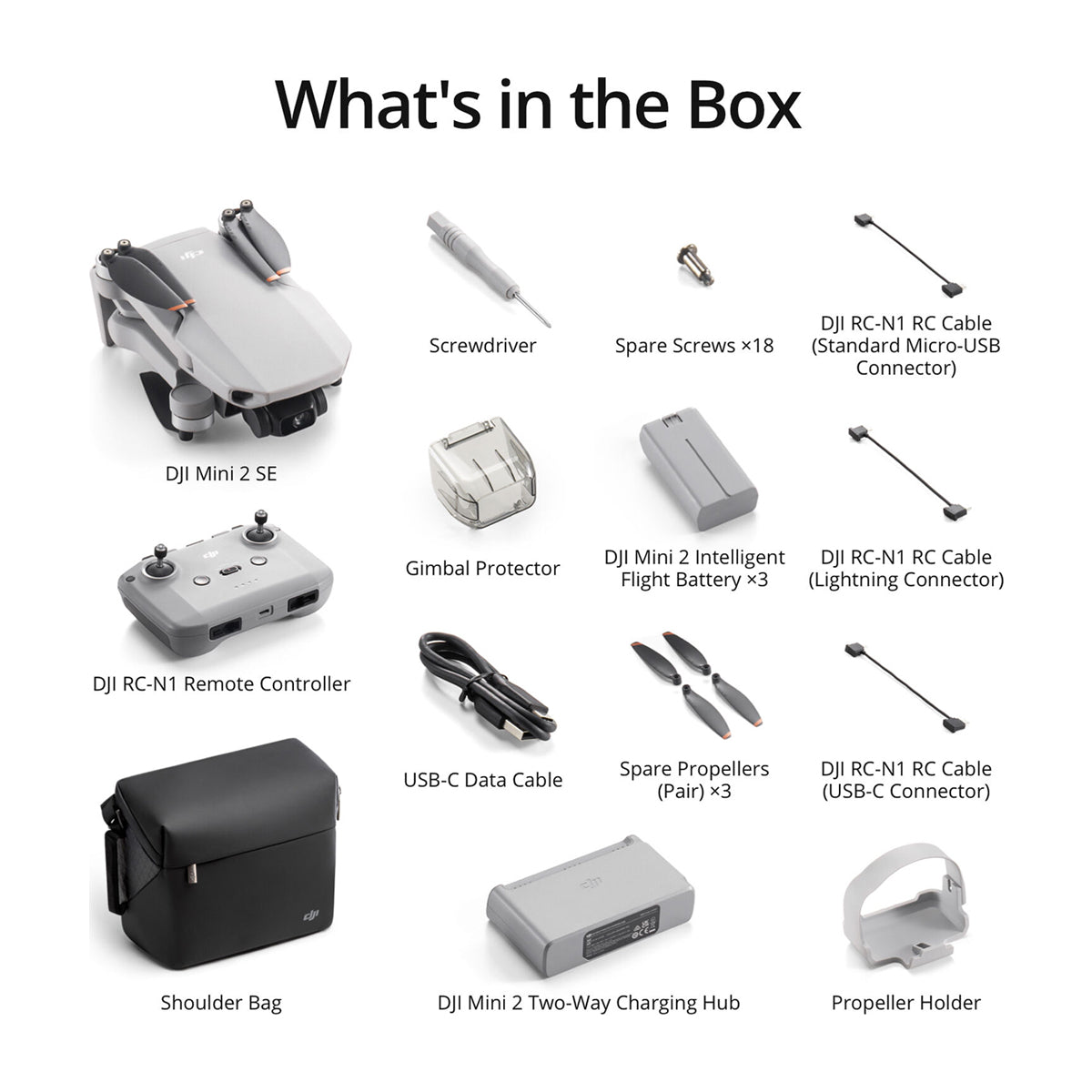 What's in the Box

DJI Mini 2 SE

Screwdriver

Spare Screws ×18

DJI RC-N1 RC Cable (Standard Micro-USB Connector)

Gimbal Protector

DJI Mini 2 Intelligent Flight Battery ×3

DJI RC-N1 RC Cable (Lightning Connector)

DJI RC-N1 Remote Controller

USB-C Data Cable

Spare Propellers (Pair) ×3

DJI RC-N1 RC Cable (USB-C Connector)

Shoulder Bag

DJI Mini 2 Two-Way Charging Hub

Propeller Holder