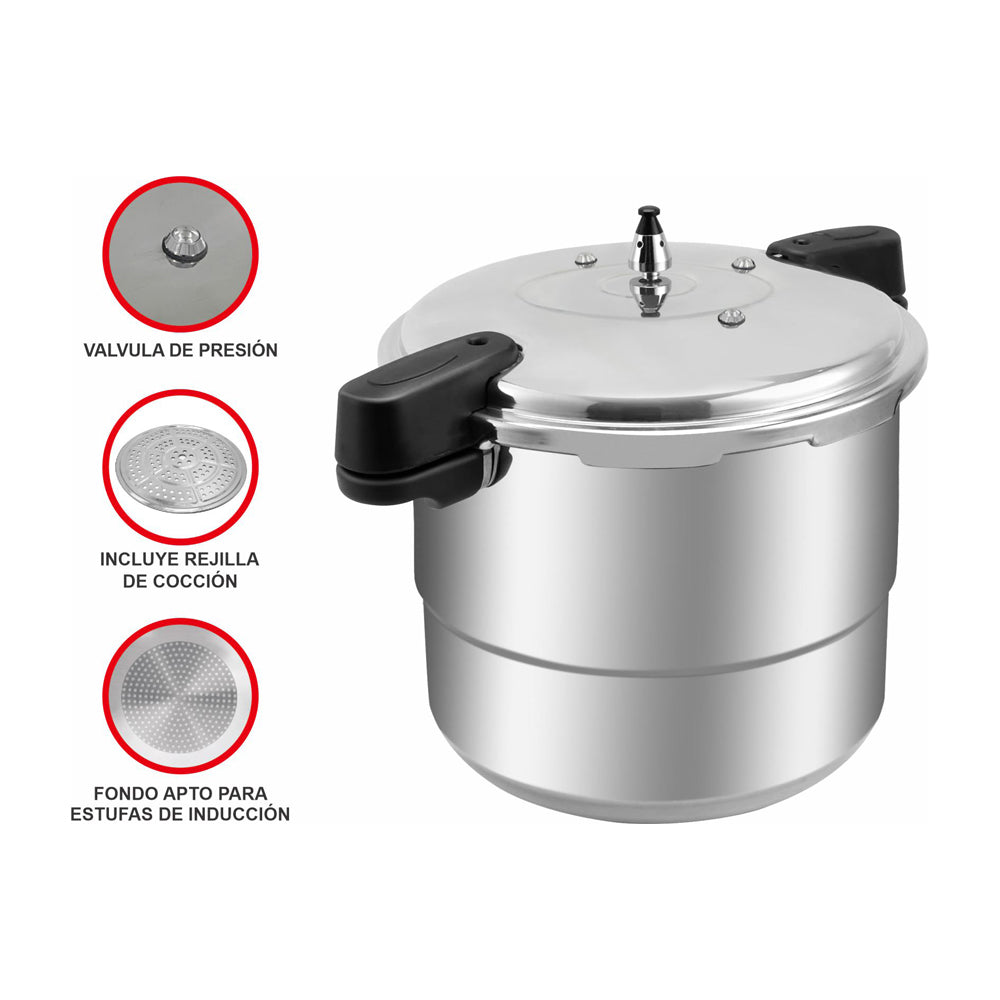 VALVULA DE PRESIÓN

INCLUYE REJILLA DE COCCIÓN

FONDO APTO PARA ESTUFAS DE INDUCCIÓN