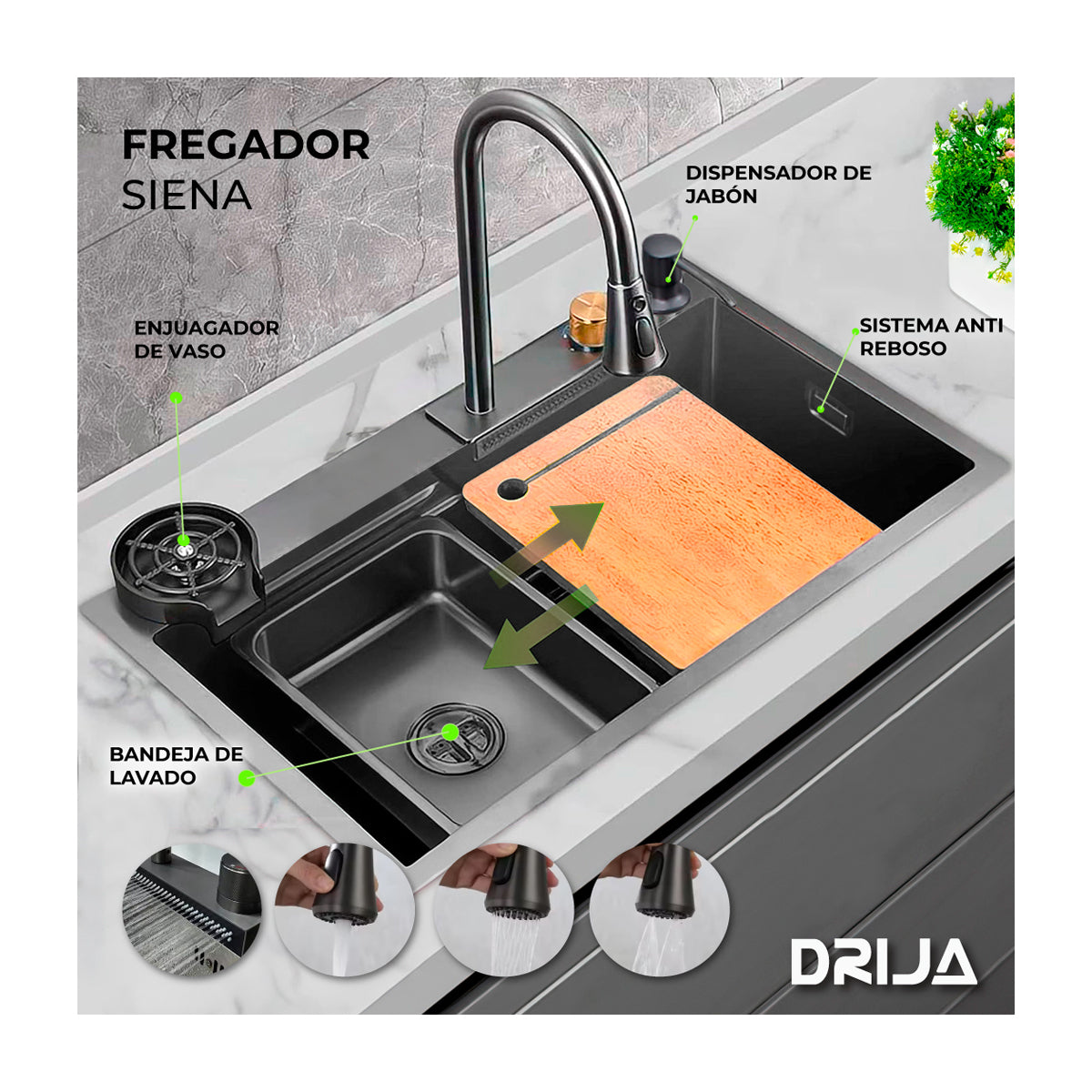 FREGADOR
SIENA

DISPENSADOR DE JABÓN

ENJUAGADOR DE VASO

SISTEMA ANTI REBOSO

BANDEJA DE LAVADO

DRIJA