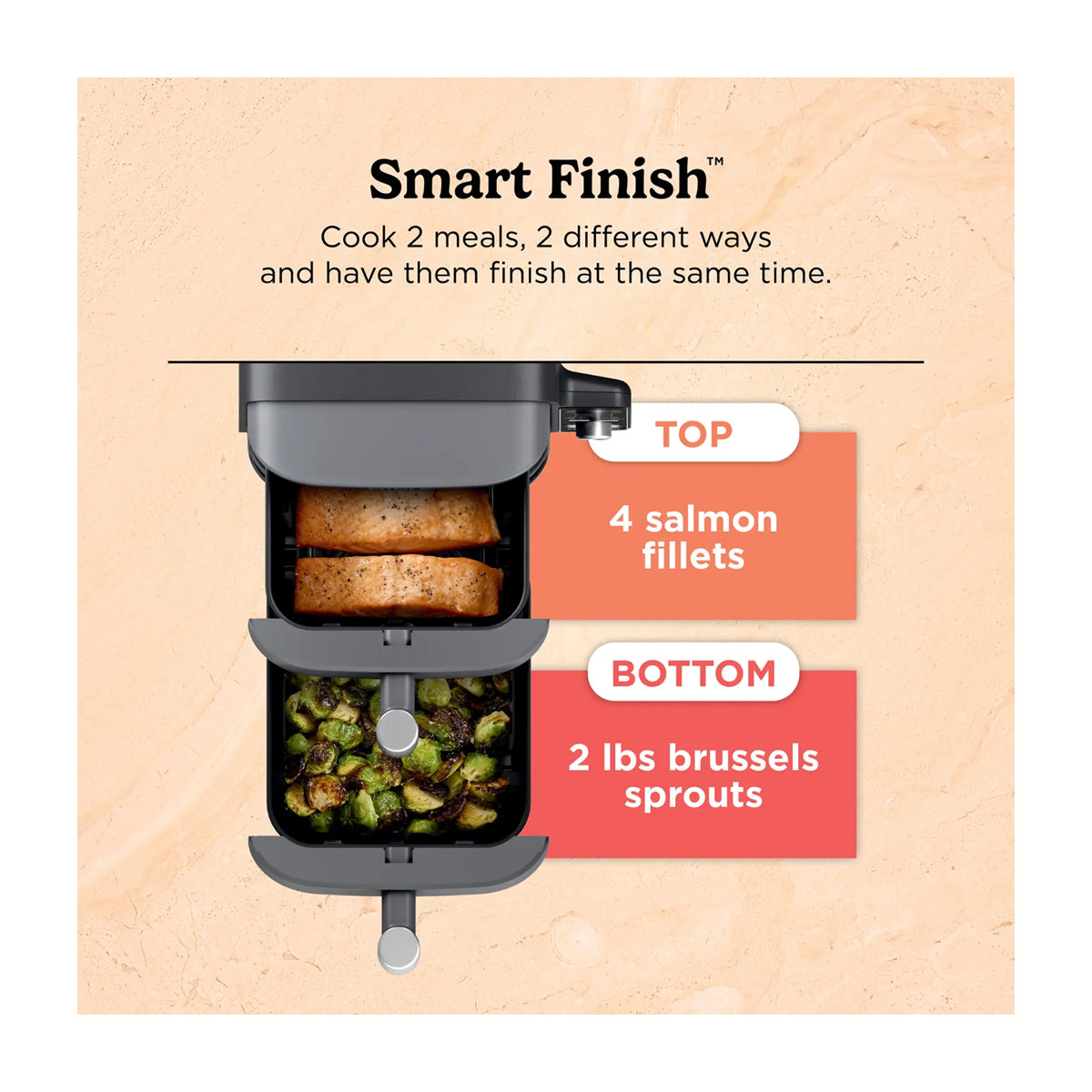 Smart Finish™

Cook 2 meals, 2 different ways and have them finish at the same time.

TOP

4 salmon fillets

BOTTOM

2 lbs brussels sprouts