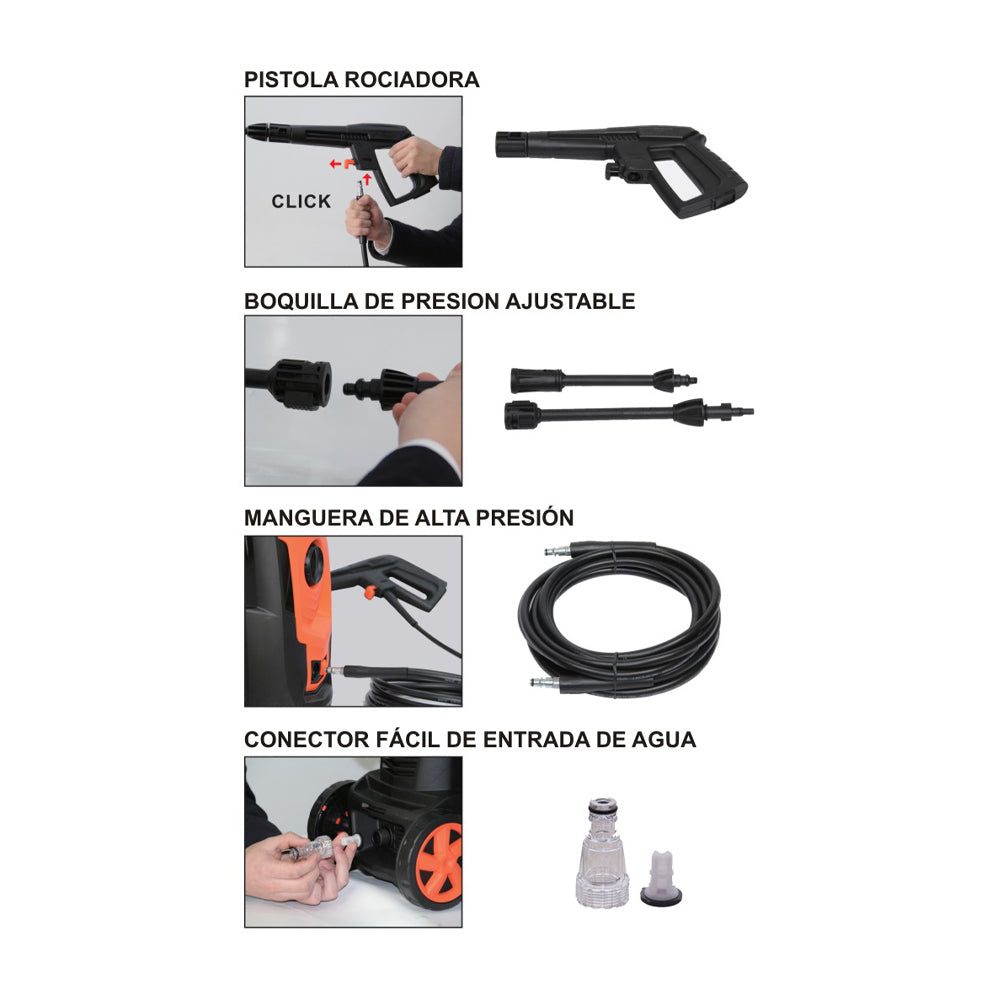 PISTOLA ROCIADORA

CLICK

BOQUILLA DE PRESION AJUSTABLE

MANGUERA DE ALTA PRESIÓN

CONECTOR FÁCIL DE ENTRADA DE AGUA