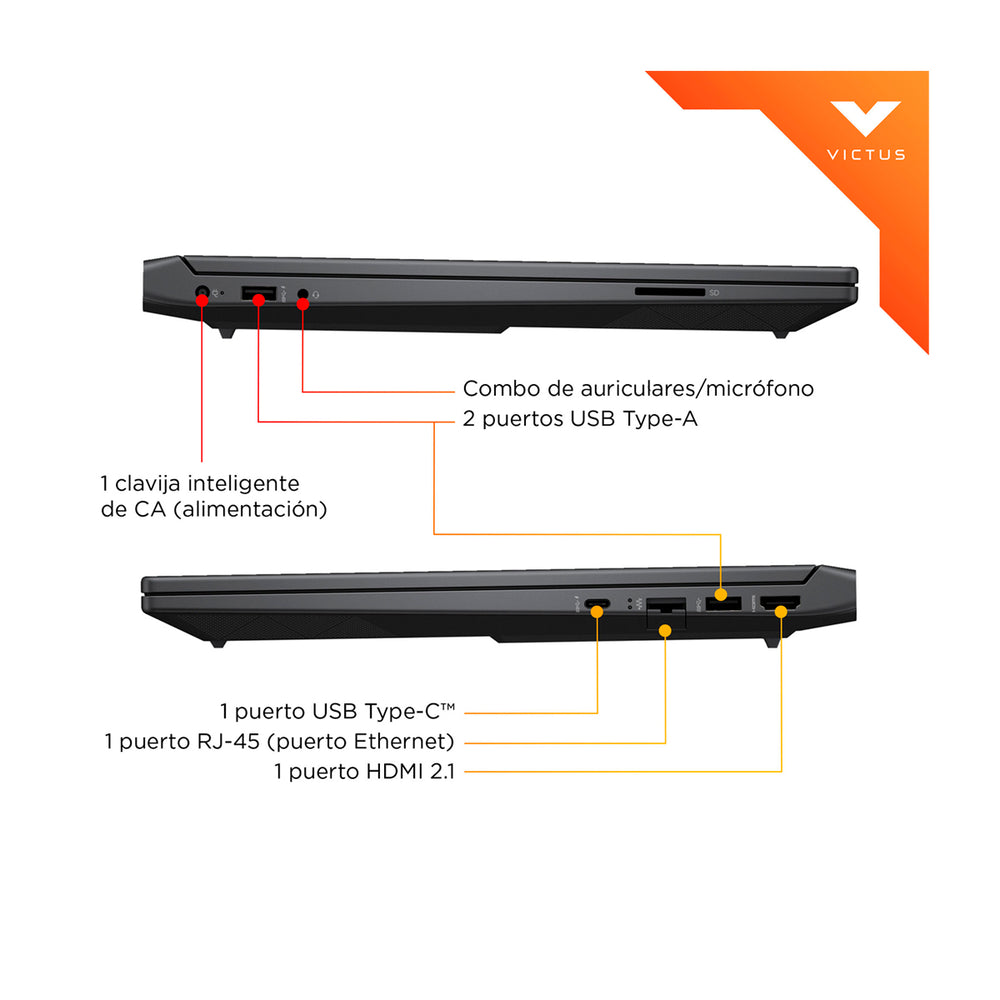 VICTUS

SD

Combo de auriculares/micrófono
2 puertos USB Type-A

1 clavija inteligente de CA (alimentación)

1 puerto USB Type-C™
1 puerto RJ-45 (puerto Ethernet)
1 puerto HDMI 2.1