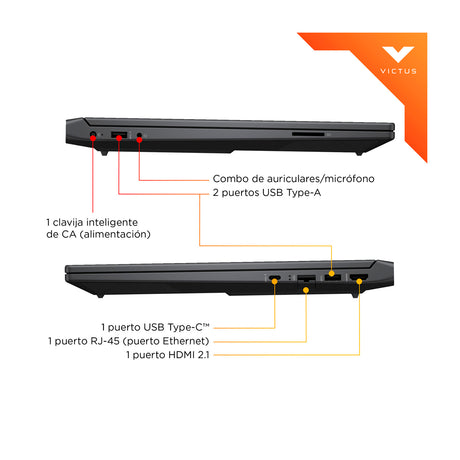 VICTUS

Combo de auriculares/micrófono
2 puertos USB Type-A

1 clavija inteligente de CA (alimentación)

1 puerto USB Type-C™
1 puerto RJ-45 (puerto Ethernet)
1 puerto HDMI 2.1