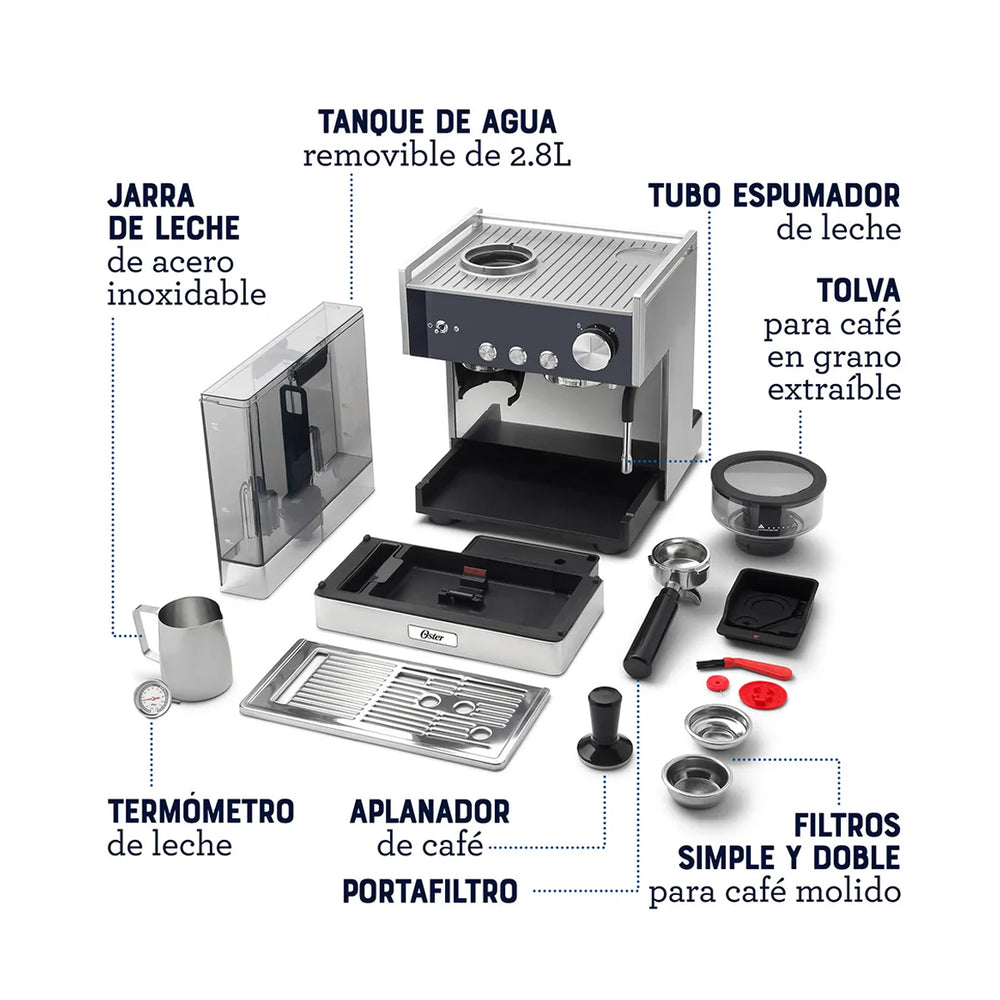 TANQUE DE AGUA
removible de 2.8L

JARRA
DE LECHE
de acero
inoxidable

TUBO ESPUMADOR
de leche

TOLVA
para café
en grano
extraíble

Oster

TERMÓMETRO
de leche

APLANADOR
de café

PORTAFILTRO

FILTROS
SIMPLE Y DOBLE
para café molido