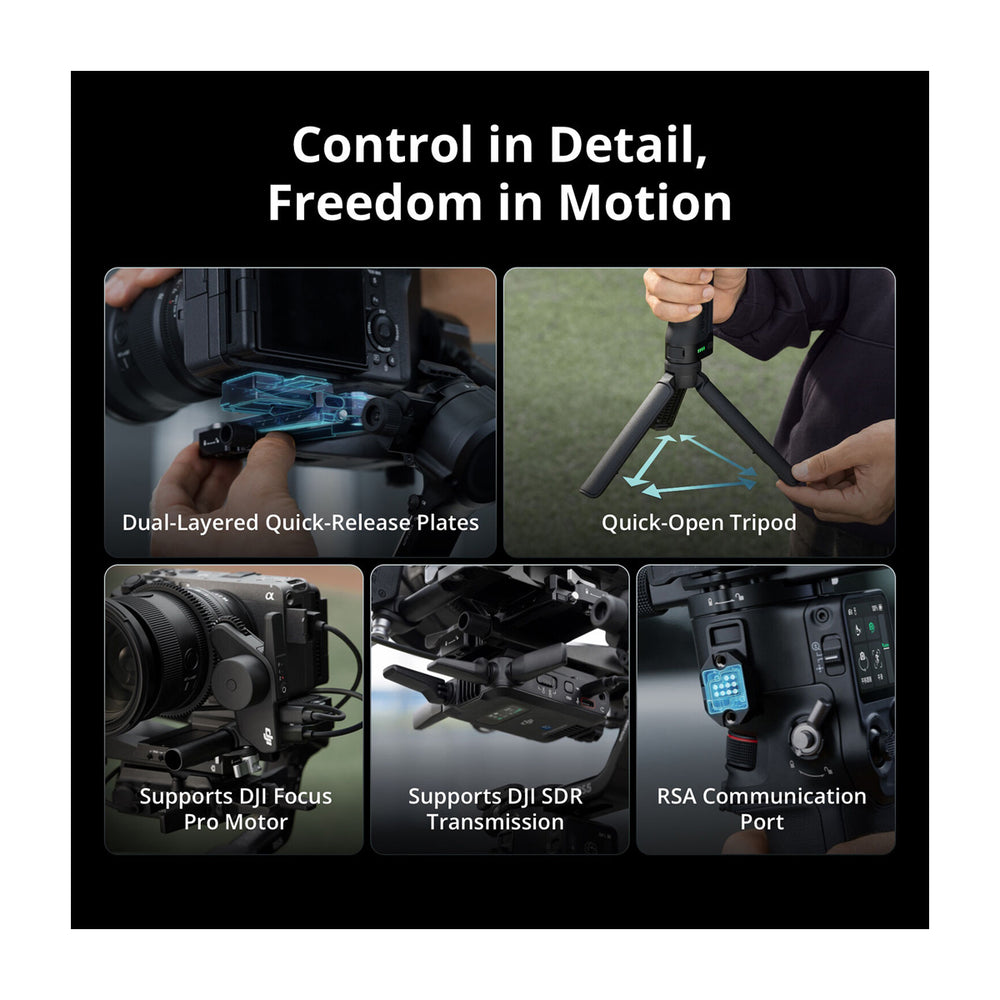 Control in Detail, Freedom in Motion

Dual-Layered Quick-Release Plates

Quick-Open Tripod

Supports DJI Focus Pro Motor

Supports DJI SDR Transmission

RSA Communication Port