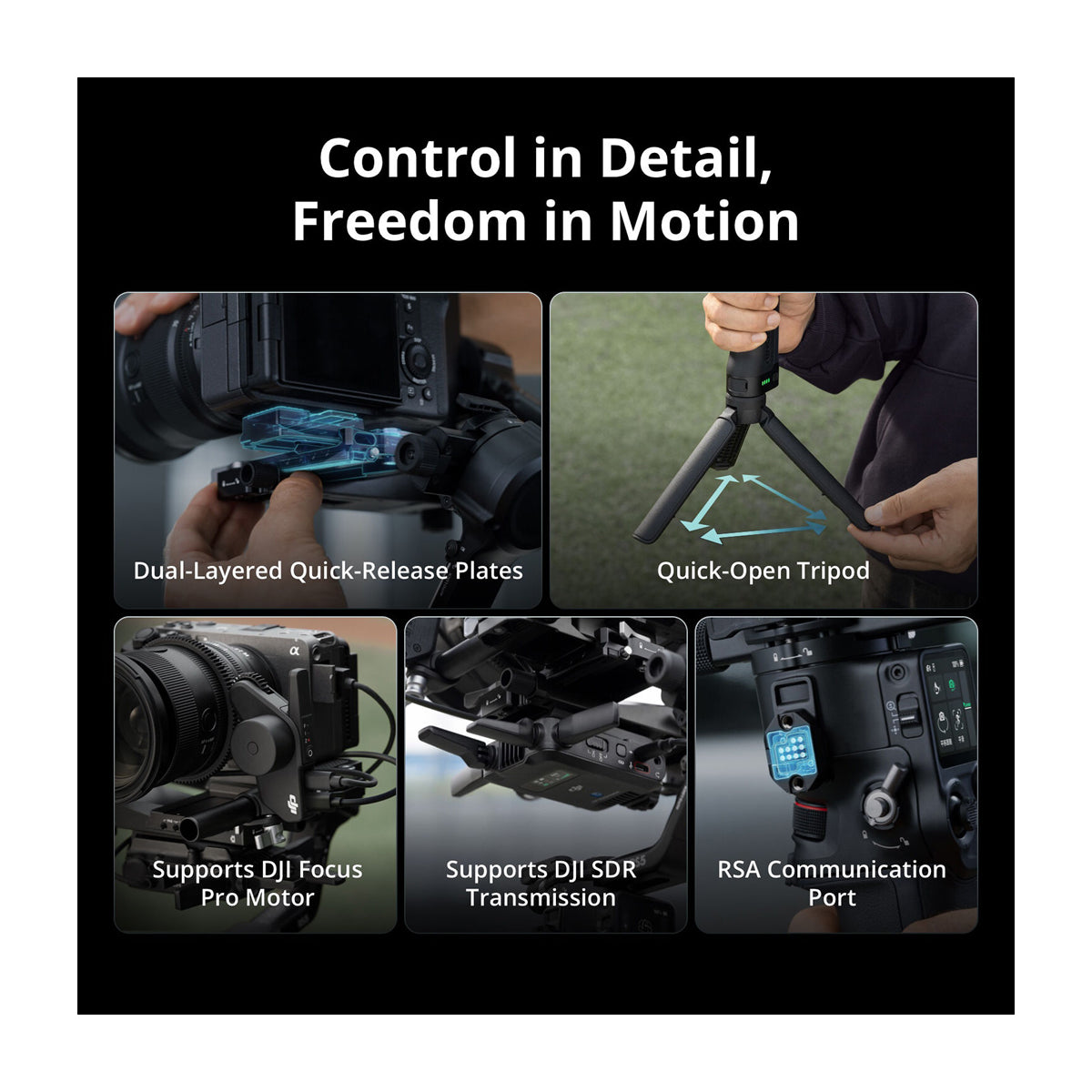 Control in Detail,
Freedom in Motion

Dual-Layered Quick-Release Plates

Quick-Open Tripod

Supports DJI Focus Pro Motor

Supports DJI SDR Transmission

RSA Communication Port