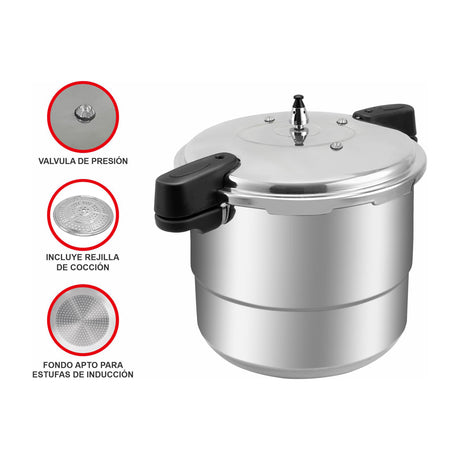 VALVULA DE PRESIÓN

INCLUYE REJILLA DE COCCIÓN

FONDO APTO PARA ESTUFAS DE INDUCCIÓN