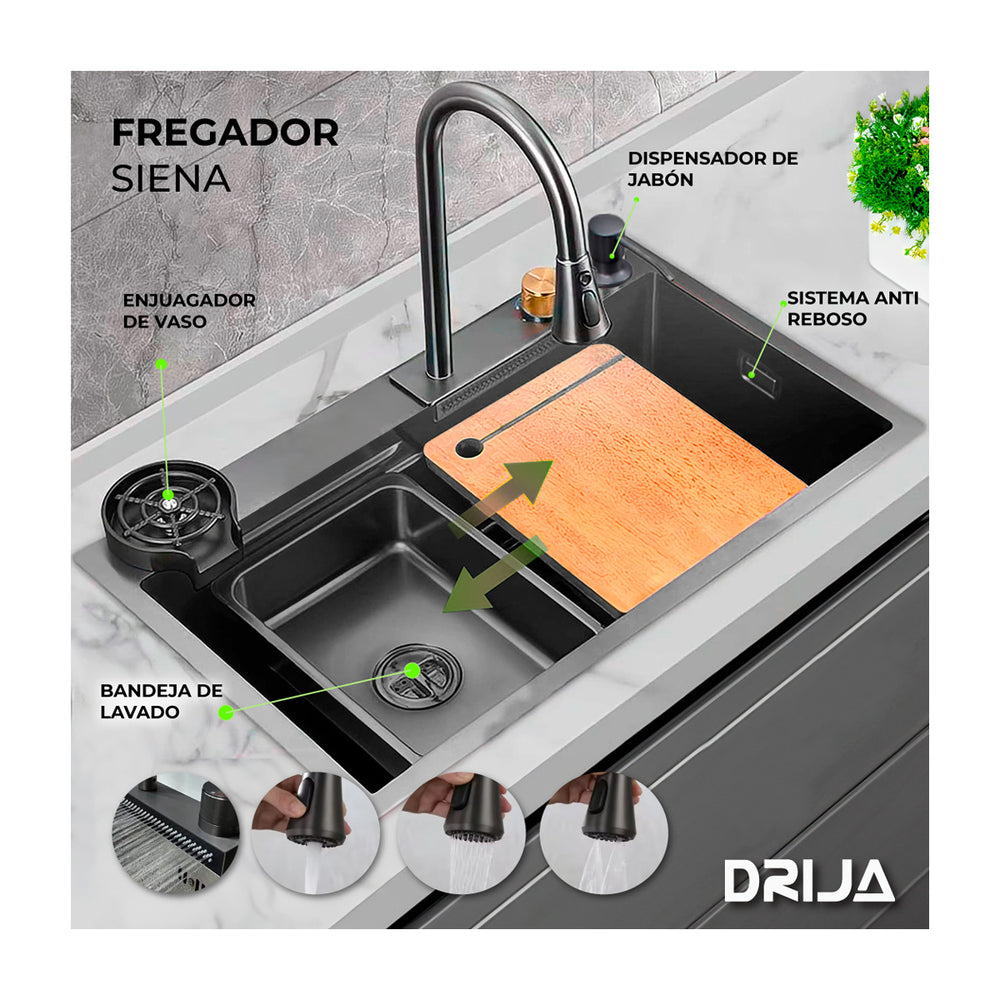 FREGADOR
SIENA

DISPENSADOR DE JABÓN

ENJUAGADOR DE VASO

SISTEMA ANTI REBOSO

BANDEJA DE LAVADO

DRIJA